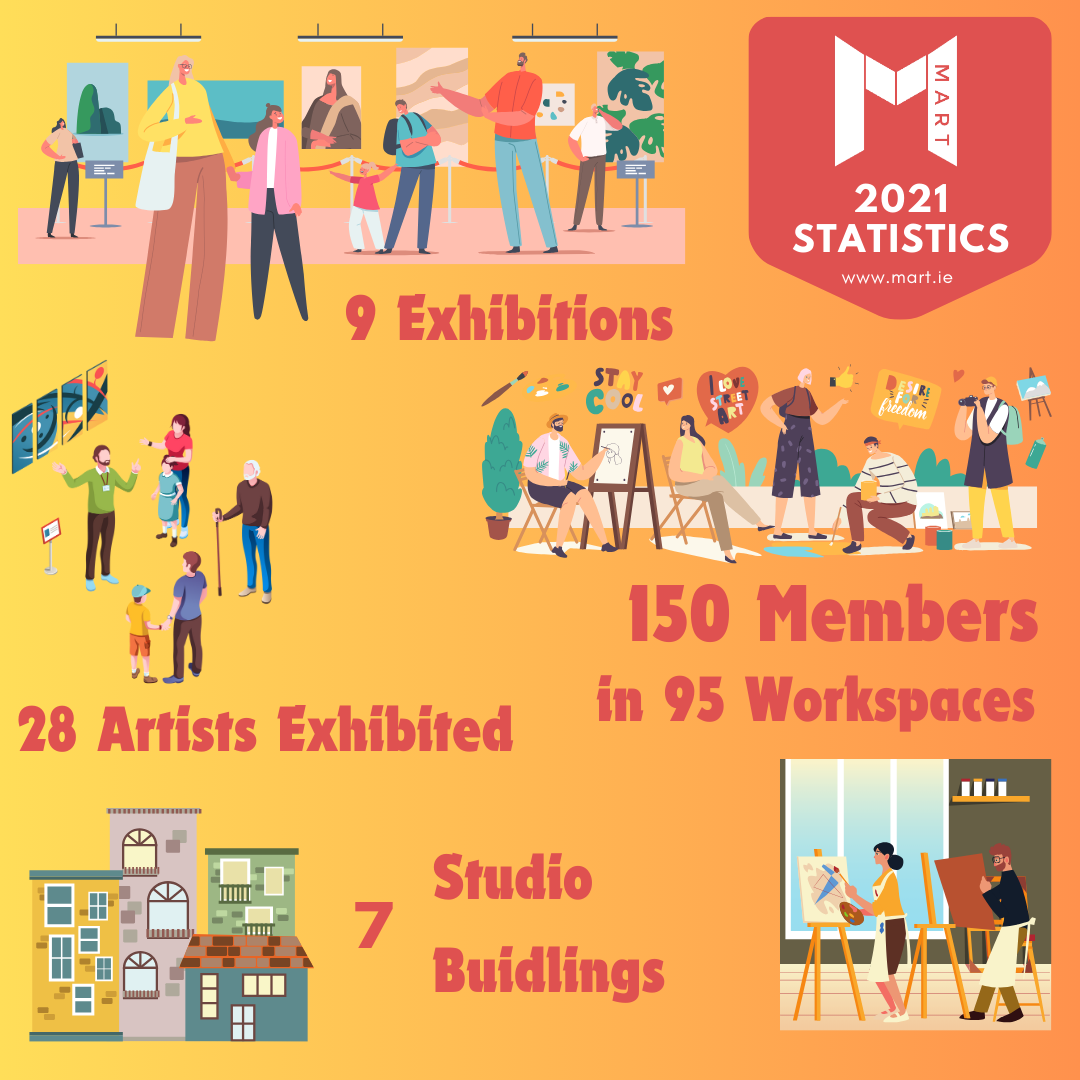 MART
2021 STATISTICS
www.mart.ie

9 Exhibitions

STAY COOL
I LOVE STREET ART
DESIRE FOR freedom

150 Members in 95 Workspaces

28 Artists Exhibited

7 Studio Buidlings