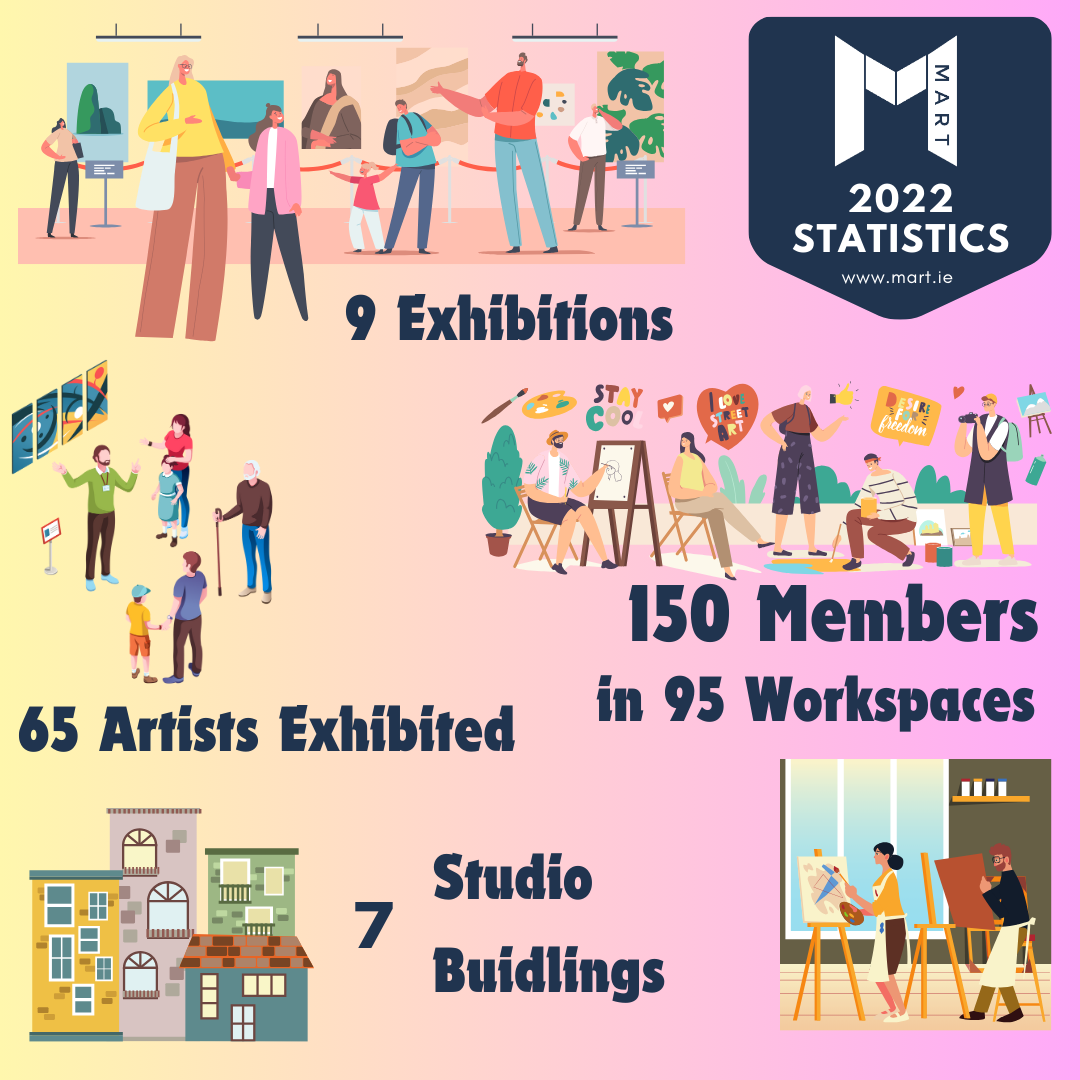 MART
2022 STATISTICS
www.mart.ie

9 Exhibitions

STAY COOL
I LOVE STREET ART
DESIRE FOR freedom

150 Members in 95 Workspaces

65 Artists Exhibited

7 Studio Buidlings