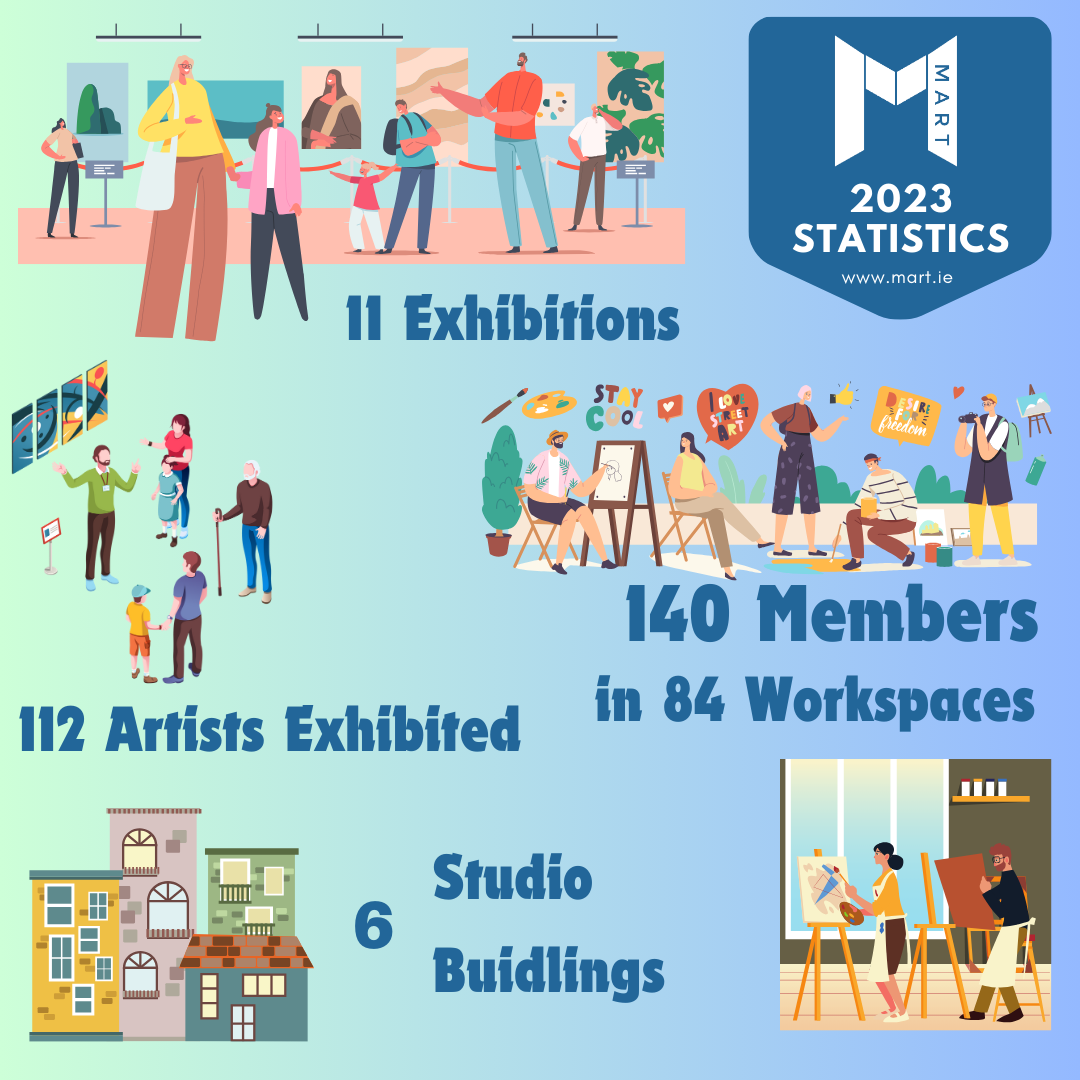 MART

2023 STATISTICS

www.mart.ie

11 Exhibitions

STAY COOL

I LOVE STREET ART

DESIRE FOR freedom

140 Members in 84 Workspaces

112 Artists Exhibited

6 Studio Buidlings